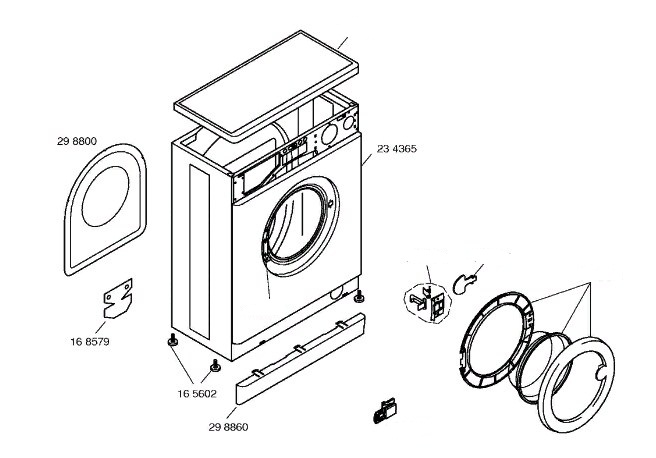 29 8800

23 4365

16 8579

16 5602

29 8860