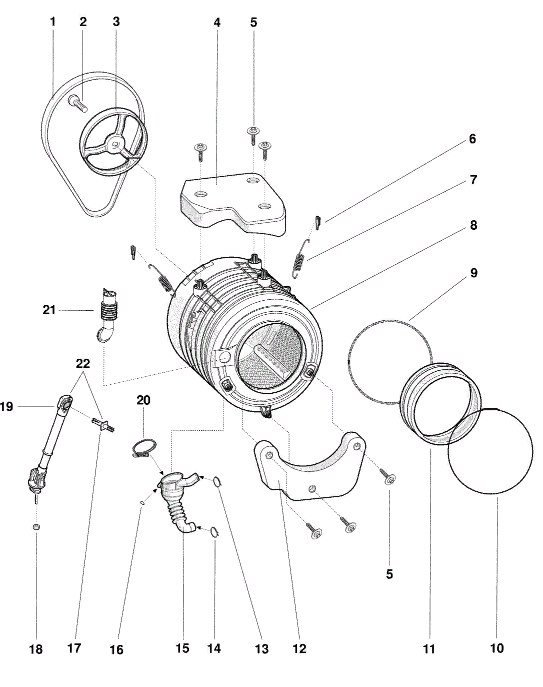 1 2 3 4 5 6 7 8 9 21 22 19 20 5 18 17 16 15 14 13 12 11 10