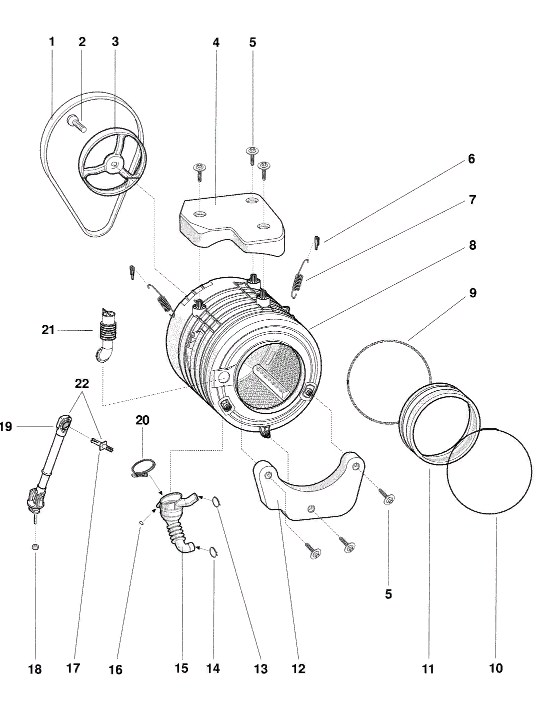 1 2 3 4 5 6 7 8 9 21 22 19 20 5 18 17 16 15 14 13 12 11 10