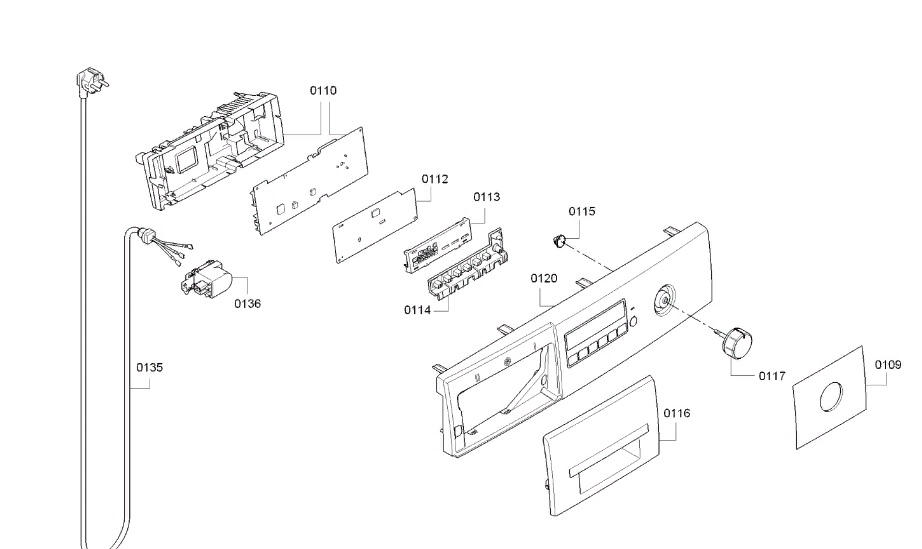 0110
0112
0113
0115
0136
0114
0120
0135
0117
0109
0116