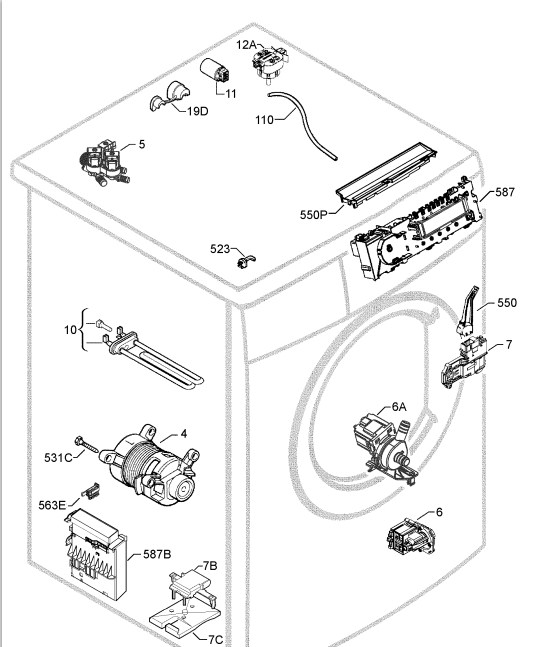 12A
11
19D
110
5
587
550P
523
550
10
7
6A
4
531C
563E
6
587B
7B
7C