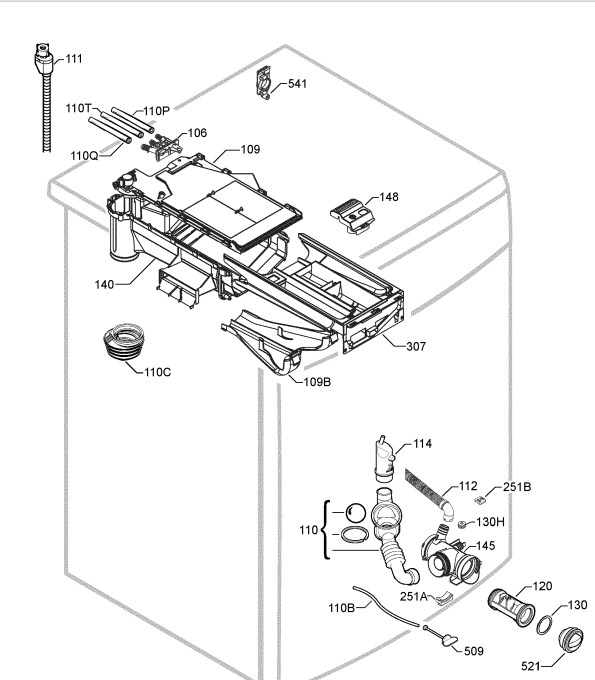 111
541
110T
110P
106
110Q
109
148
140
307
110C
109B
114
112
251B
110
130H
145
251A
120
110B
130
509
521