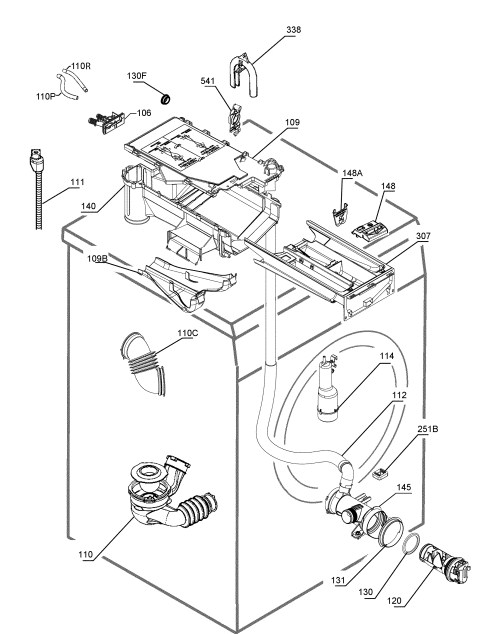 338
110R
130F
541
110P
106
109
111
148A
148
140
307
109B
110C
114
112
251B
145
110
131
130
120