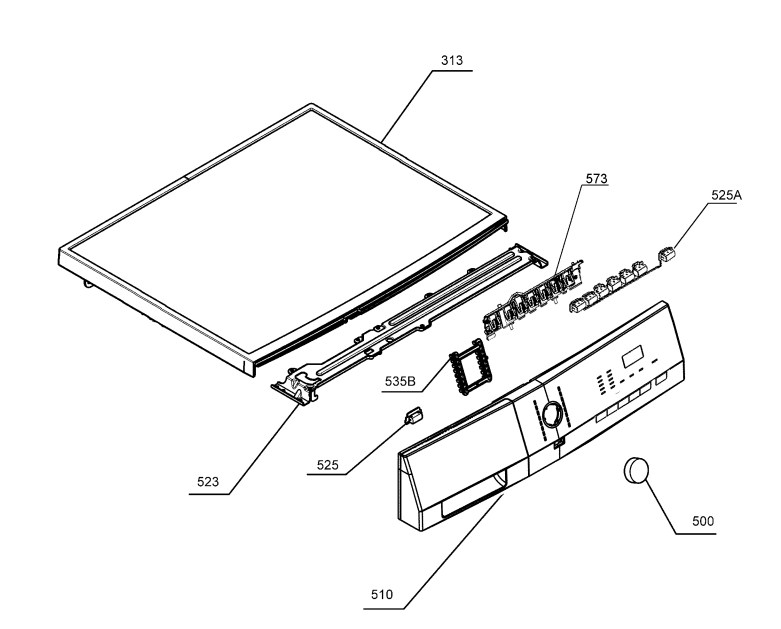 313

573

525A

535B

525

523

500

510